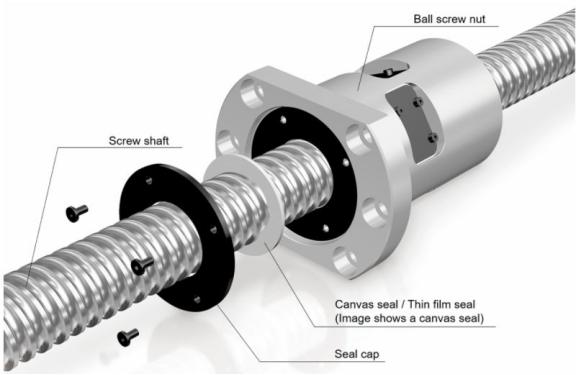 Ball screw nut

Screw shaft

Canvas seal / Thin film seal
(Image shows a canvas seal)

Seal cap