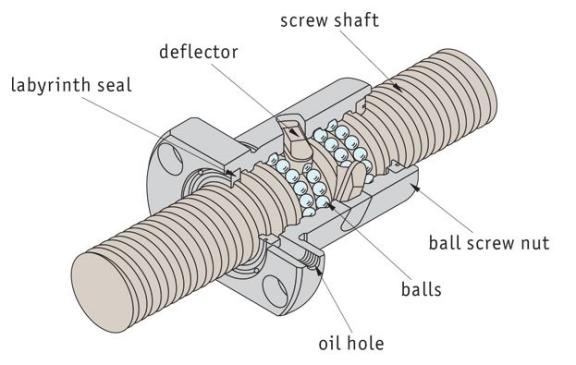 screw shaft

deflector

labyrinth seal

ball screw nut

balls

oil hole