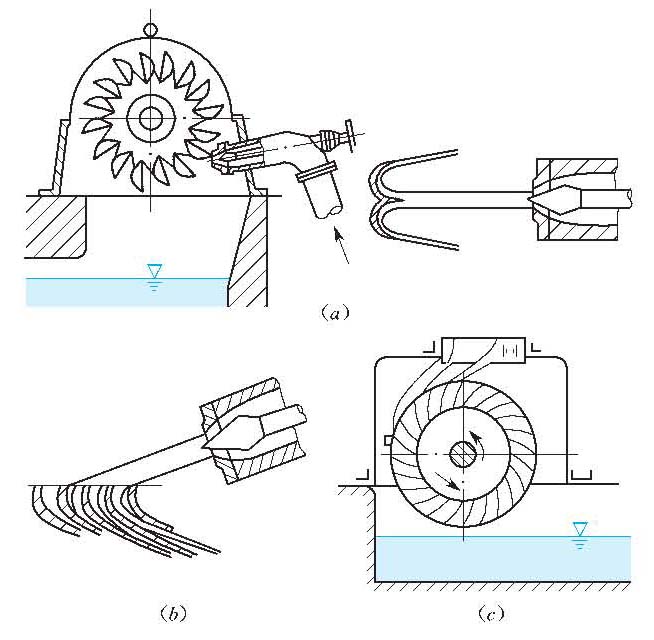 (a)

(b)

(c)